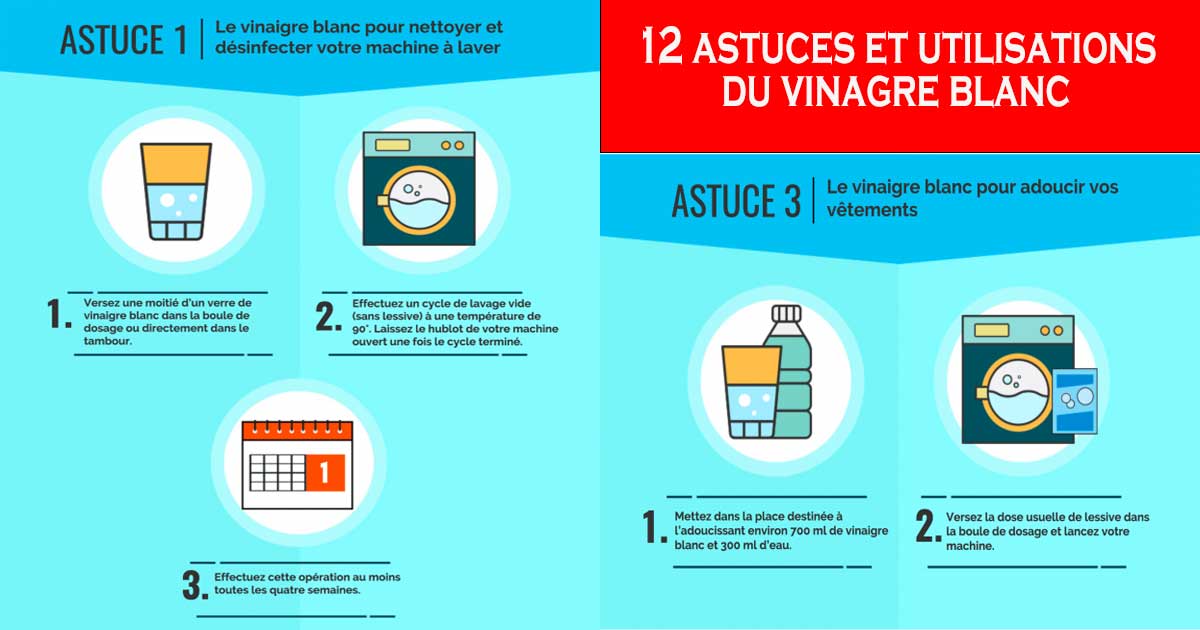 ASTUCE 1 | Le vinaigre blanc pour nettoyer et désinfecter votre machine à laver

1. Versez une moitié d'un verre de vinaigre blanc dans la boule de dosage ou directement dans le tambour.

2. Effectuez un cycle de lavage vide (sans lessive) à une température de 90°. Laissez le hublot de votre machine ouvert une fois le cycle terminé.

1

3. Effectuez cette opération au moins toutes les quatre semaines.

12 ASTUCES ET UTILISATIONS DU VINAGRE BLANC

ASTUCE 3 | Le vinaigre blanc pour adoucir vos vêtements

1. Mettez dans la place destinée à l'adoucissant environ 700 ml de vinaigre blanc et 300 ml d'eau.

2. Versez la dose usuelle de lessive dans la boule de dosage et lancez votre machine.