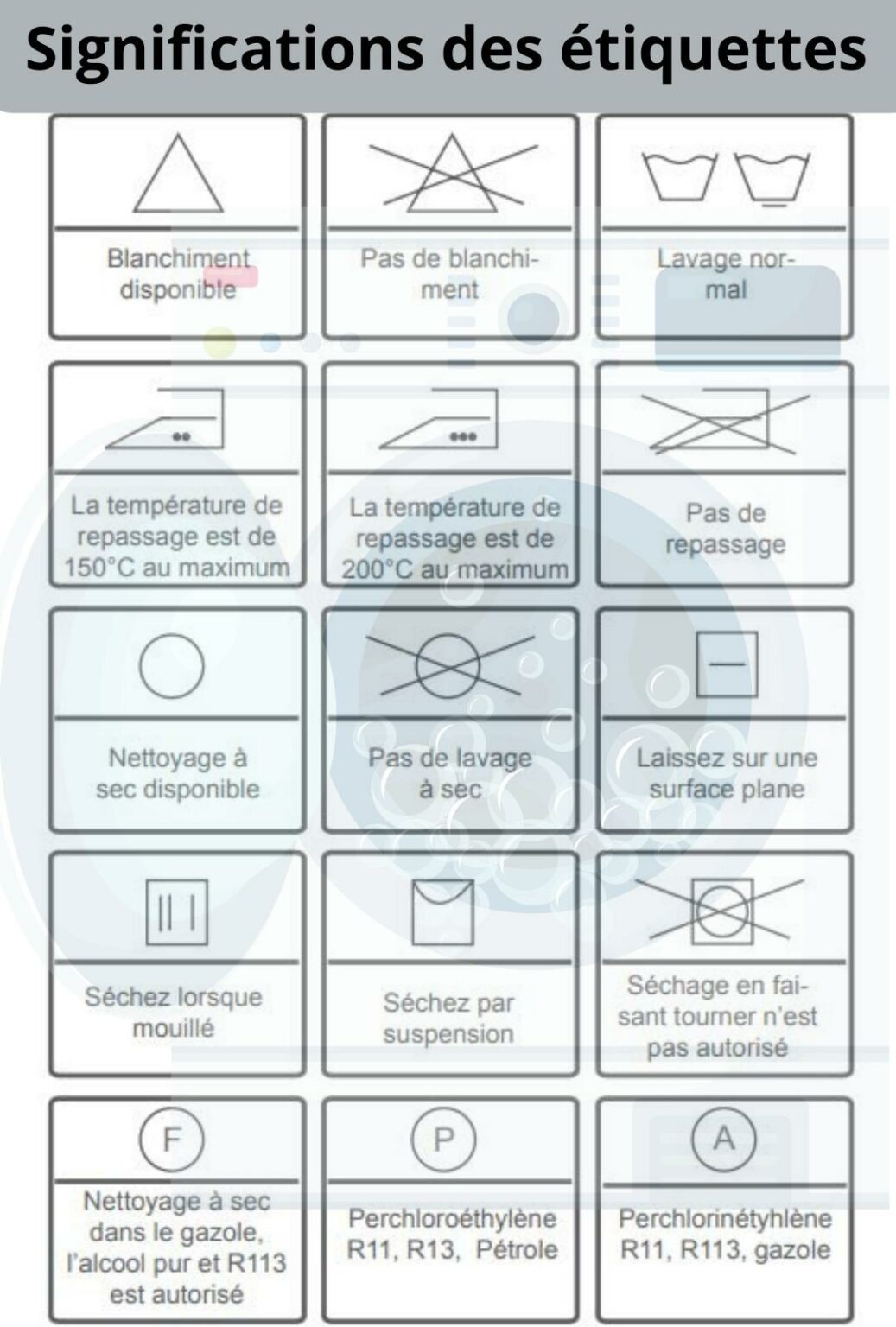 Significations des étiquettes

Blanchiment disponible

Pas de blanchiment

Lavage normal

La température de repassage est de 150°C au maximum

La température de repassage est de 200°C au maximum

Pas de repassage

Nettoyage à sec disponible

Pas de lavage à sec

Laissez sur une surface plane

Séchez lorsque mouillé

Séchez par suspension

Séchage en faisant tourner n'est pas autorisé

F

Nettoyage à sec dans le gazole, l'alcool pur et R113 est autorisé

P

Perchloroéthylène R11, R13, Pétrole

A

Perchlorinétyhlène R11, R113, gazole